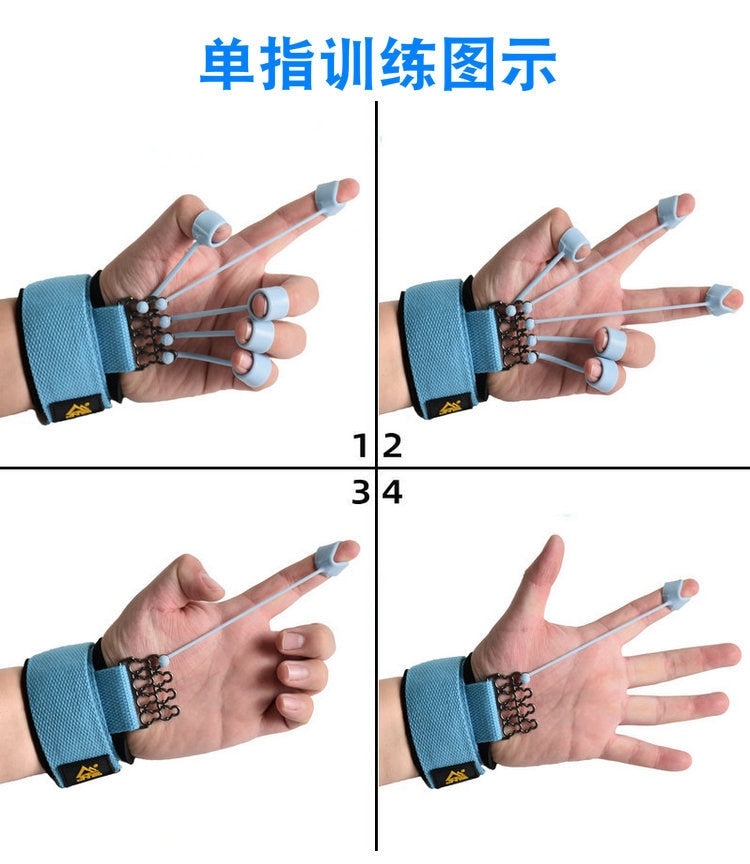 单指训练图示

1 2

3 4